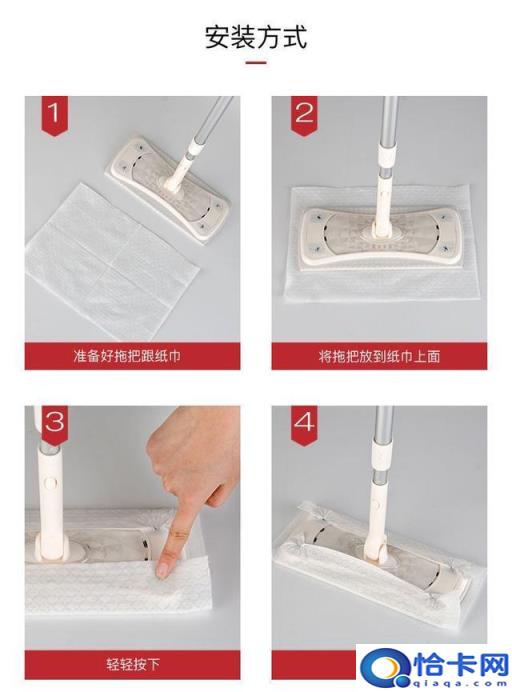 安装方式

1

准备好拖把跟纸巾

2

将拖把放到纸巾上面

3

轻轻按下

4

恰卡网
qiaqa.com